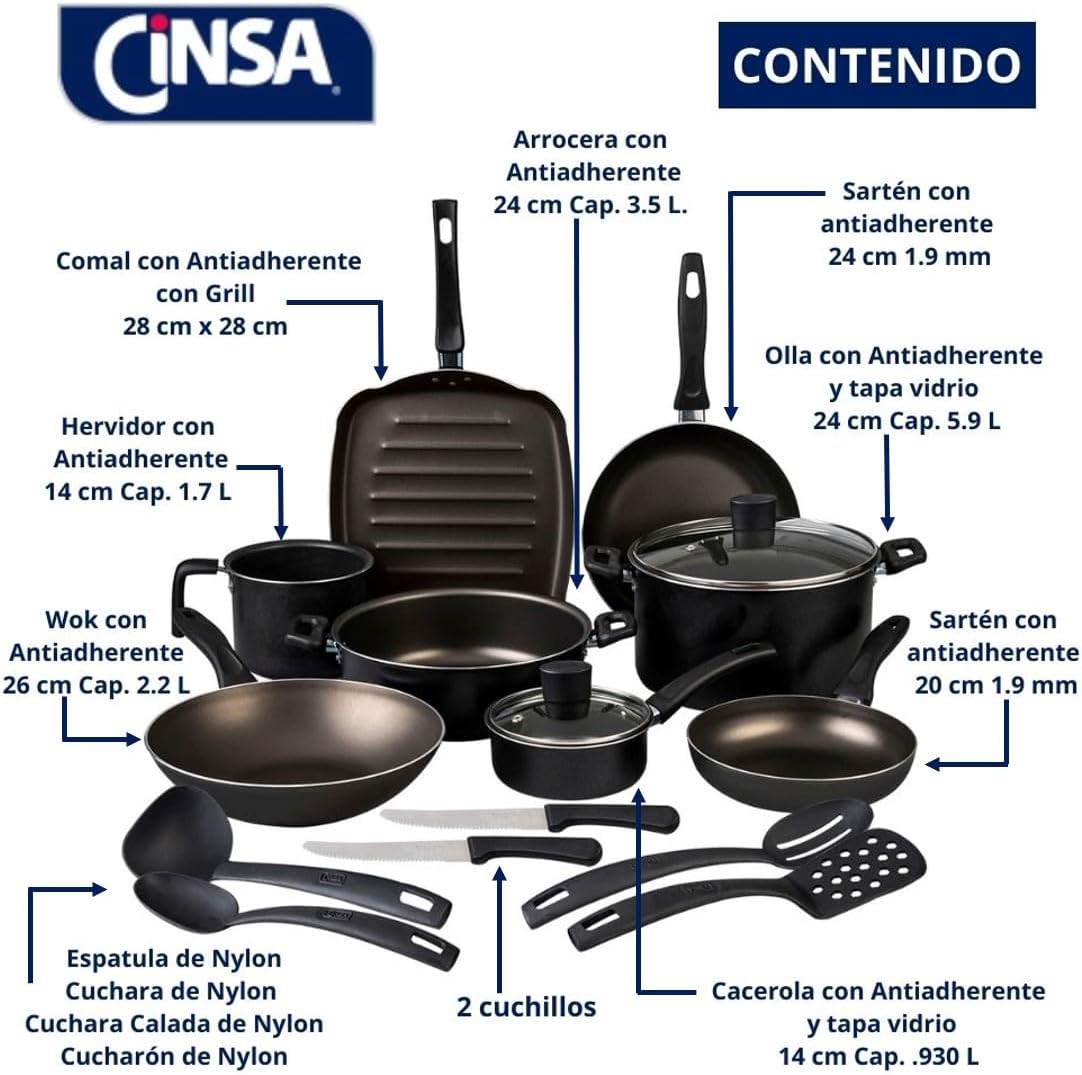 CINSA

CONTENIDO

Arrocera con Antiadherente 24 cm Cap. 3.5 L.

Sartén con antiadherente 24 cm 1.9 mm

Comal con Antiadherente con Grill 28 cm x 28 cm

Olla con Antiadherente y tapa vidrio 24 cm Cap. 5.9 L

Hervidor con Antiadherente 14 cm Cap. 1.7 L

Wok con Antiadherente 26 cm Cap. 2.2 L

Sartén con antiadherente 20 cm 1.9 mm

Espatula de Nylon
Cuchara de Nylon
Cuchara Calada de Nylon
Cucharón de Nylon

2 cuchillos

Cacerola con Antiadherente y tapa vidrio 14 cm Cap. .930 L